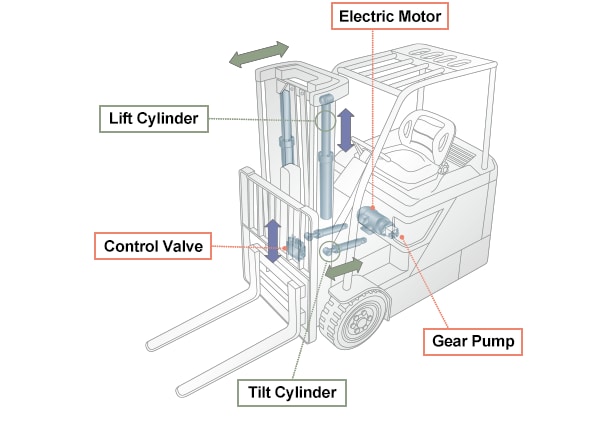 Electric Motor

Lift Cylinder

Control Valve

Gear Pump

Tilt Cylinder